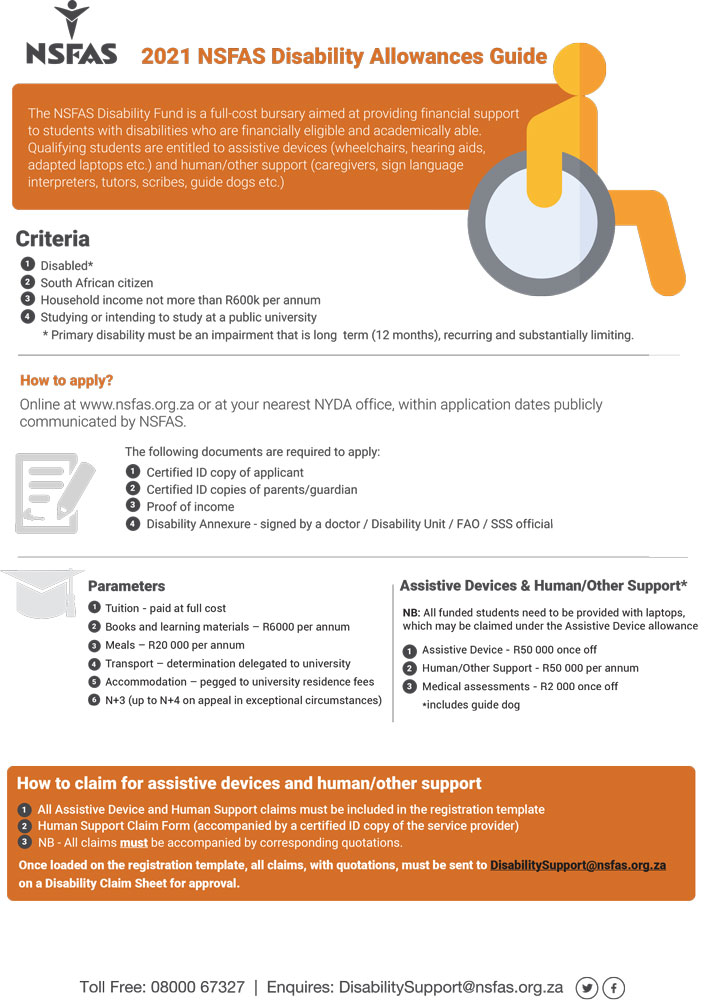 NSFAS

2021 NSFAS Disability Allowances Guide

The NSFAS Disability Fund is a full-cost bursary aimed at providing financial support to students with disabilities who are financially eligible and academically able. Qualifying students are entitled to assistive devices (wheelchairs, hearing aids, adapted laptops etc.) and human/other support (caregivers, sign language interpreters, tutors, scribes, guide dogs etc.)

Criteria

1 Disabled*
2 South African citizen
3 Household income not more than R600k per annum
4 Studying or intending to study at a public university
* Primary disability must be an impairment that is long term (12 months), recurring and substantially limiting.

How to apply?

Online at www.nsfas.org.za or at your nearest NYDA office, within application dates publicly communicated by NSFAS.

The following documents are required to apply:
1 Certified ID copy of applicant
2 Certified ID copies of parents/guardian
3 Proof of income
4 Disability Annexure - signed by a doctor / Disability Unit / FAO / SSS official

Parameters

1 Tuition - paid at full cost
2 Books and learning materials – R6000 per annum
3 Meals – R20 000 per annum
4 Transport – determination delegated to university
5 Accommodation – pegged to university residence fees
6 N+3 (up to N+4 on appeal in exceptional circumstances)

Assistive Devices & Human/Other Support*

NB: All funded students need to be provided with laptops, which may be claimed under the Assistive Device allowance

1 Assistive Device - R50 000 once off
2 Human/Other Support - R50 000 per annum
3 Medical assessments - R2 000 once off
*includes guide dog

How to claim for assistive devices and human/other support

1 All Assistive Device and Human Support claims must be included in the registration template
2 Human Support Claim Form (accompanied by a certified ID copy of the service provider)
3 NB - All claims must be accompanied by corresponding quotations.

Once loaded on the registration template, all claims, with quotations, must be sent to DisabilitySupport@nsfas.org.za on a Disability Claim Sheet for approval.

Toll Free: 08000 67327 | Enquires: DisabilitySupport@nsfas.org.za